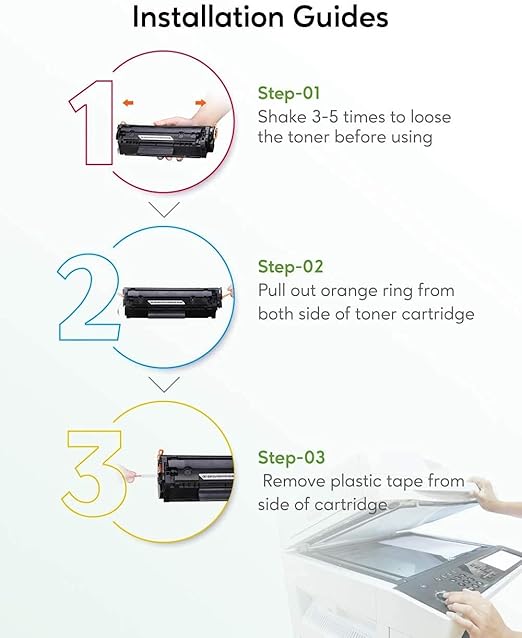 Installation Guides

1

Step-01
Shake 3-5 times to loose the toner before using

2

Step-02
Pull out orange ring from both side of toner cartridge

3

Step-03
Remove plastic tape from side of cartridge